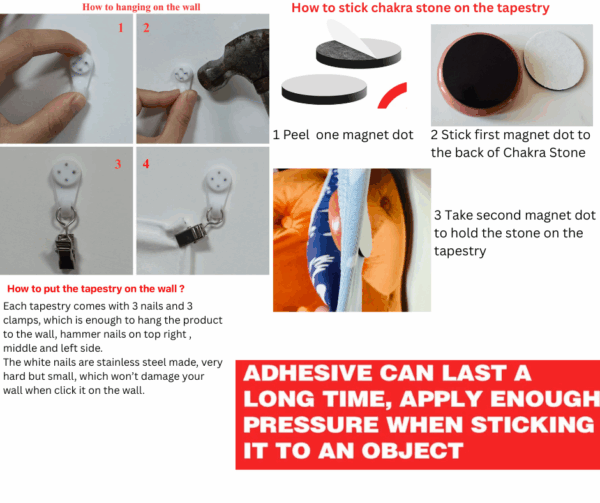 How to hanging on the wall

1

2

3

4

How to put the tapestry on the wall ?

Each tapestry comes with 3 nails and 3 clamps, which is enough to hang the product to the wall, hammer nails on top right , middle and left side.
The white nails are stainless steel made, very hard but small, which won't damage your wall when click it on the wall.

How to stick chakra stone on the tapestry

1 Peel one magnet dot

2 Stick first magnet dot to the back of Chakra Stone

3 Take second magnet dot to hold the stone on the tapestry

ADHESIVE CAN LAST A LONG TIME, APPLY ENOUGH PRESSURE WHEN STICKING IT TO AN OBJECT